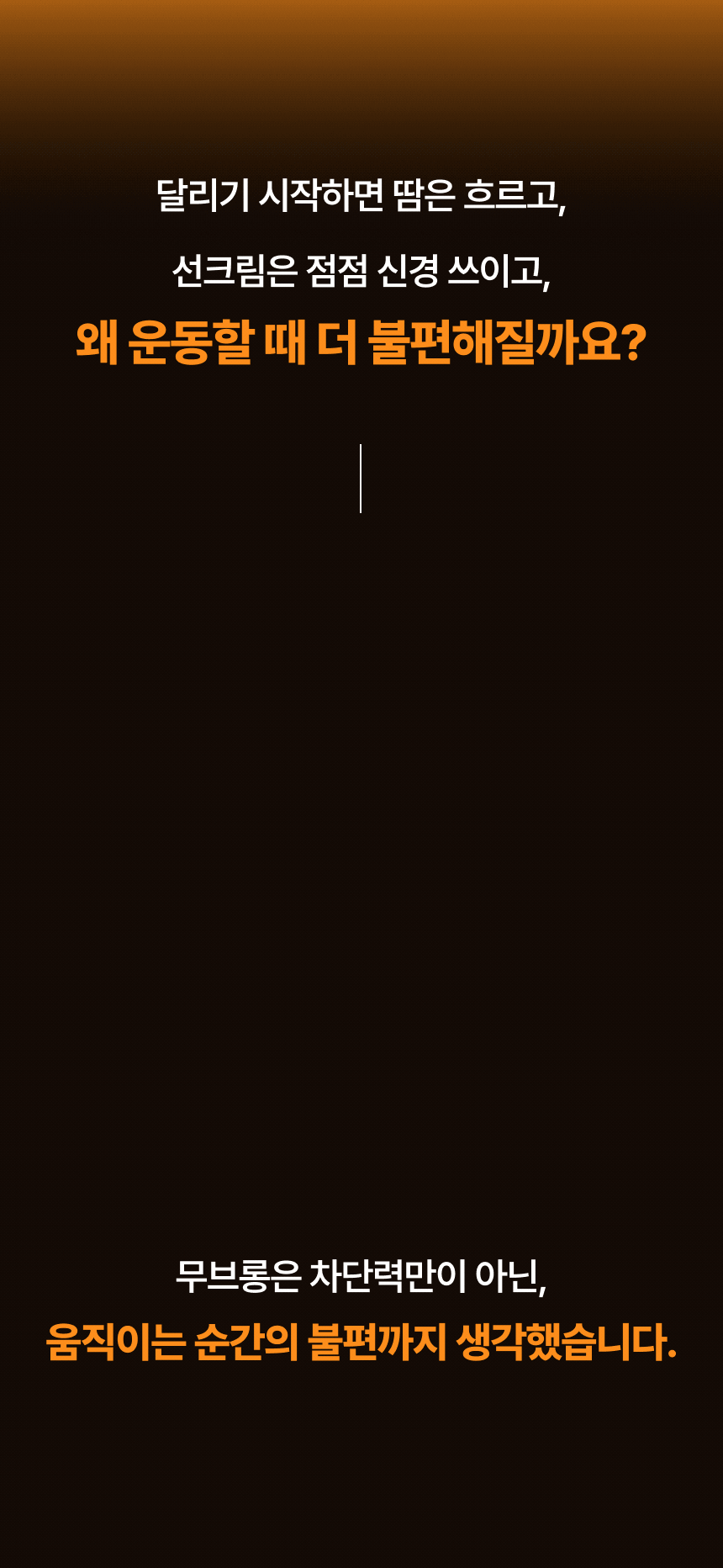 달리기 시작하면 땀은 흐르고,

선크림은 점점 신경 쓰이고,

왜 운동할 때 더 불편해질까요?

무브롱은 차단력만이 아닌,

움직이는 순간의 불편까지 생각했습니다.