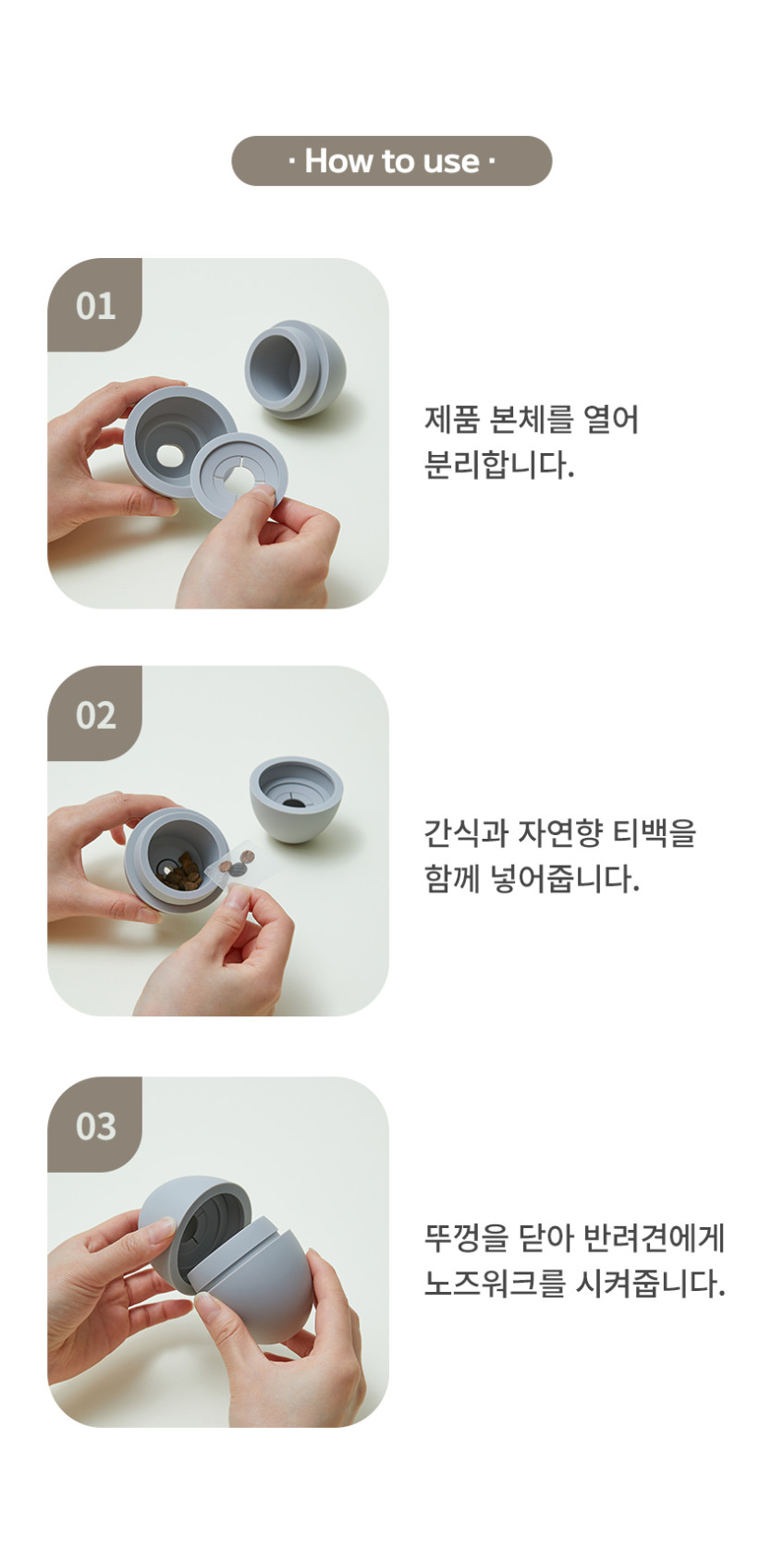 · How to use ·

01

제품 본체를 열어
분리합니다.

02

간식과 자연향 티백을
함께 넣어줍니다.

03

뚜껑을 닫아 반려견에게
노즈워크를 시켜줍니다.