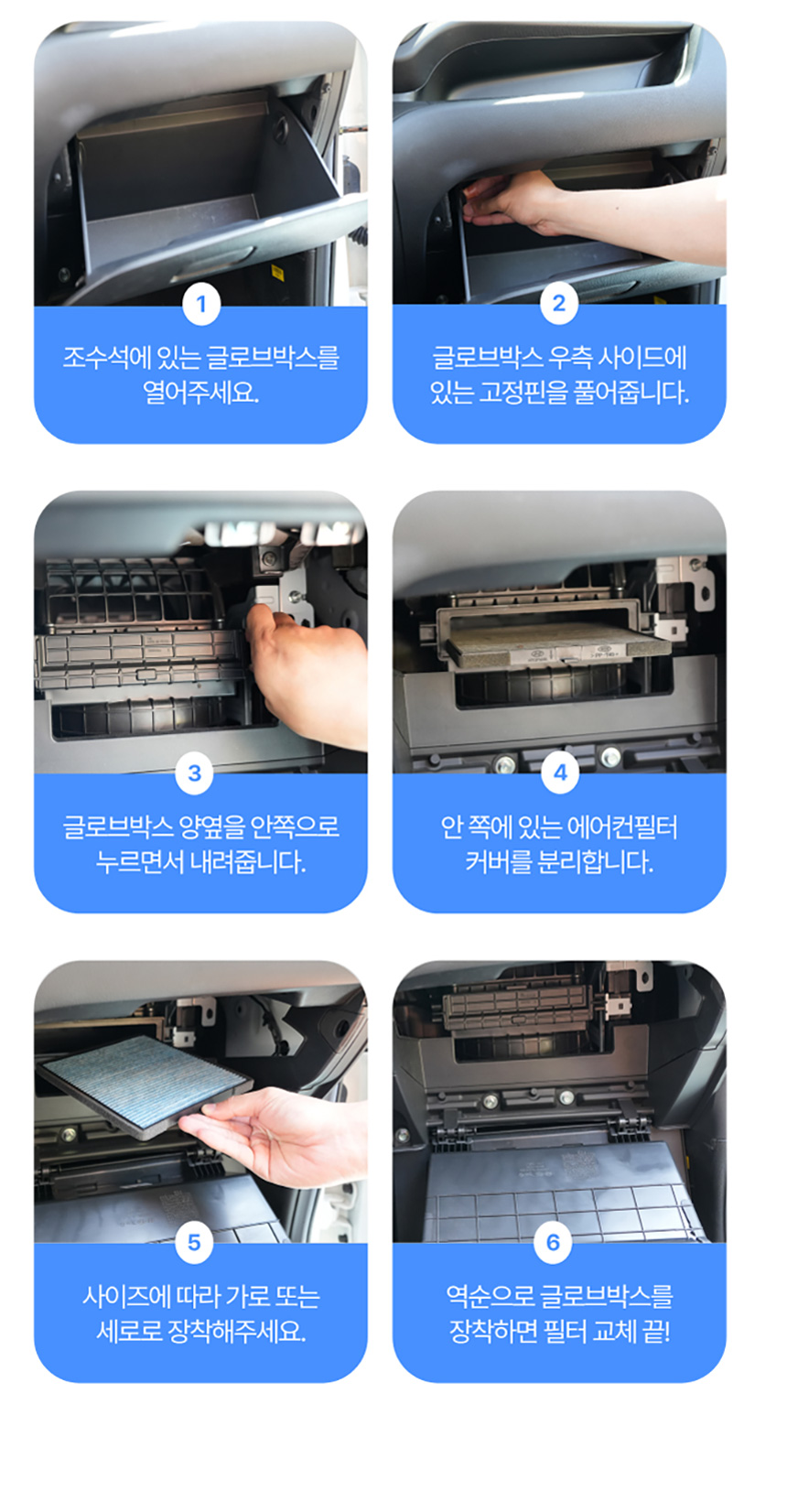 1
조수석에 있는 글로브박스를 열어주세요.

2
글로브박스 우측 사이드에 있는 고정핀을 풀어줍니다.

3
글로브박스 양옆을 안쪽으로 누르면서 내려줍니다.

4
안 쪽에 있는 에어컨필터 커버를 분리합니다.

5
사이즈에 따라 가로 또는 세로로 장착해주세요.

6
역순으로 글로브박스를 장착하면 필터 교체 끝!