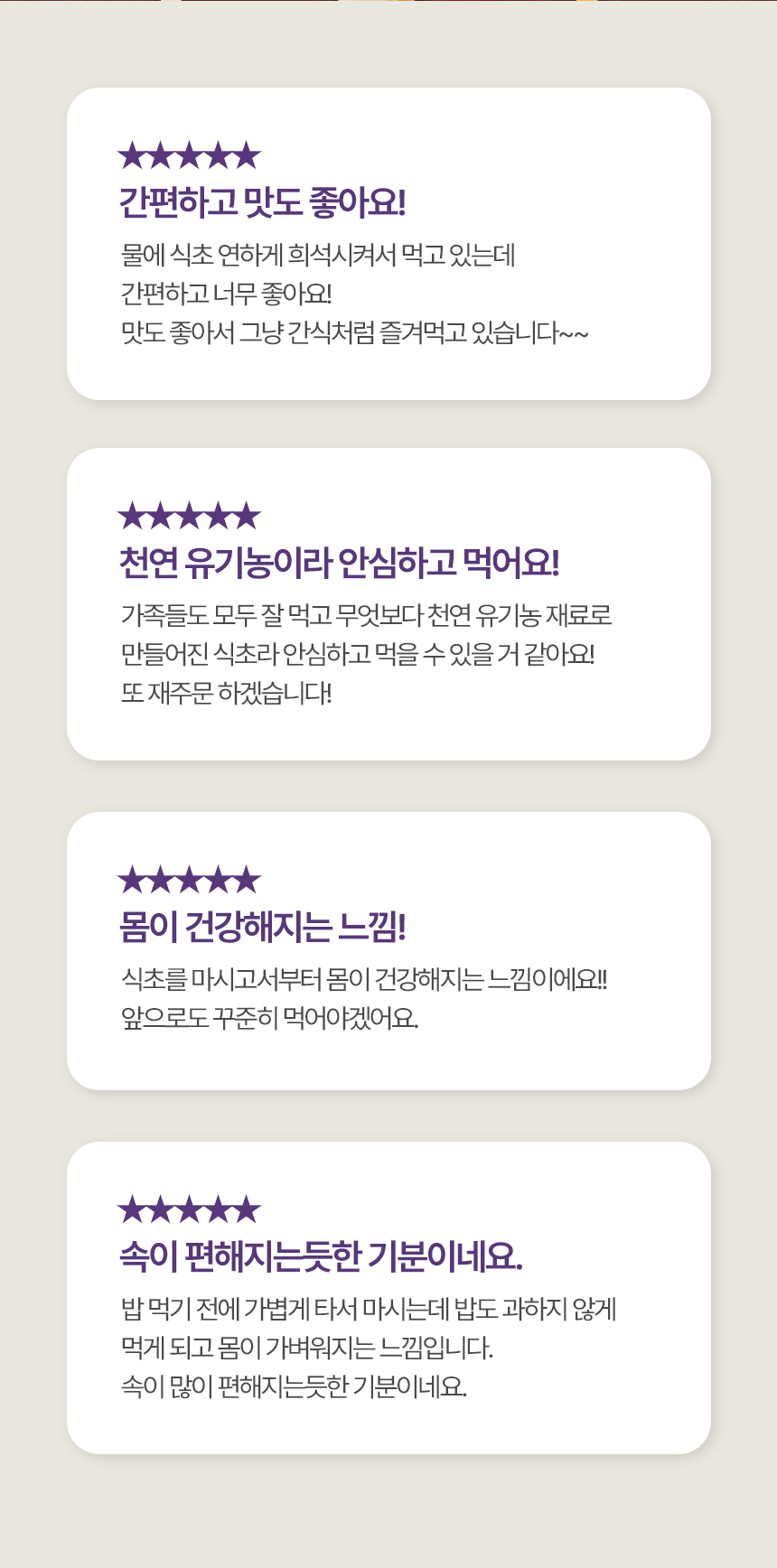 ★★★★★
간편하고 맛도 좋아요!

물에 식초 연하게 희석시켜서 먹고 있는데
간편하고 너무 좋아요!
맛도 좋아서 그냥 간식처럼 즐겨먹고 있습니다~~

★★★★★
천연 유기농이라 안심하고 먹어요!

가족들도 모두 잘 먹고 무엇보다 천연 유기농 재료로
만들어진 식초라 안심하고 먹을 수 있을 거 같아요!
또 재주문 하겠습니다!

★★★★★
몸이 건강해지는 느낌!

식초를 마시고서부터 몸이 건강해지는 느낌이에요!!
앞으로도 꾸준히 먹어야겠어요.

★★★★★
속이 편해지는듯한 기분이네요.

밥 먹기 전에 가볍게 타서 마시는데 밥도 과하지 않게
먹게 되고 몸이 가벼워지는 느낌입니다.
속이 많이 편해지는듯한 기분이네요.