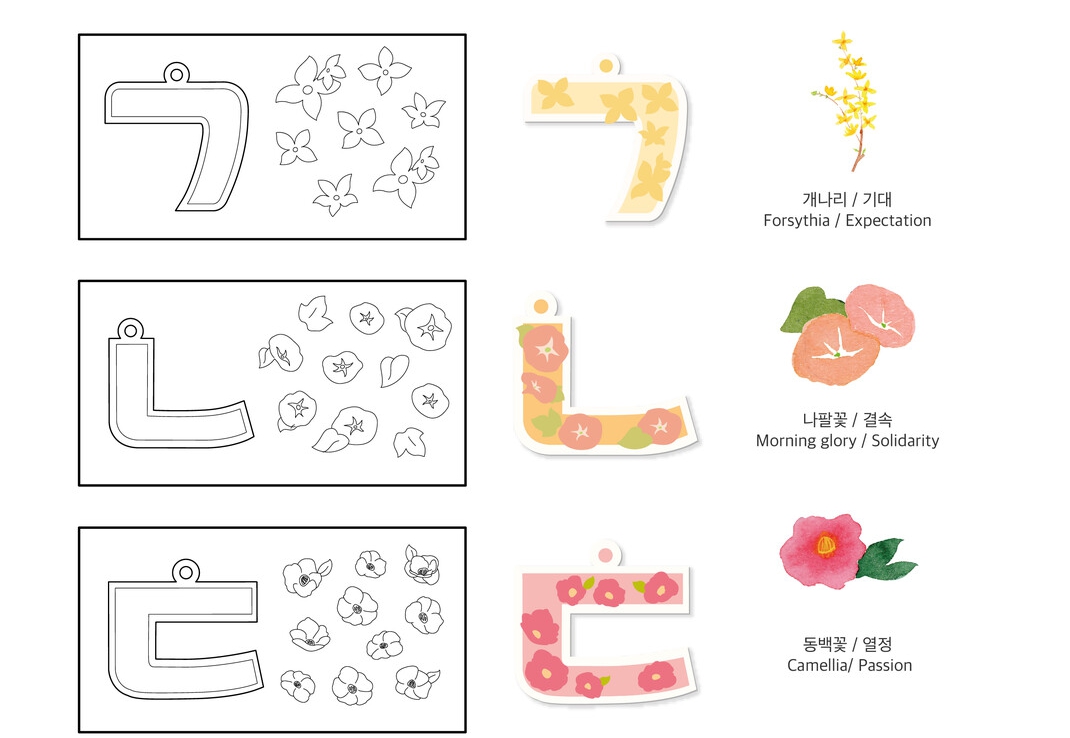 ㄱ

ㄱ

개나리 / 기대
Forsythia / Expectation

ㄴ

ㄴ

나팔꽃 / 결속
Morning glory / Solidarity

ㄷ

ㄷ

동백꽃 / 열정
Camellia/ Passion