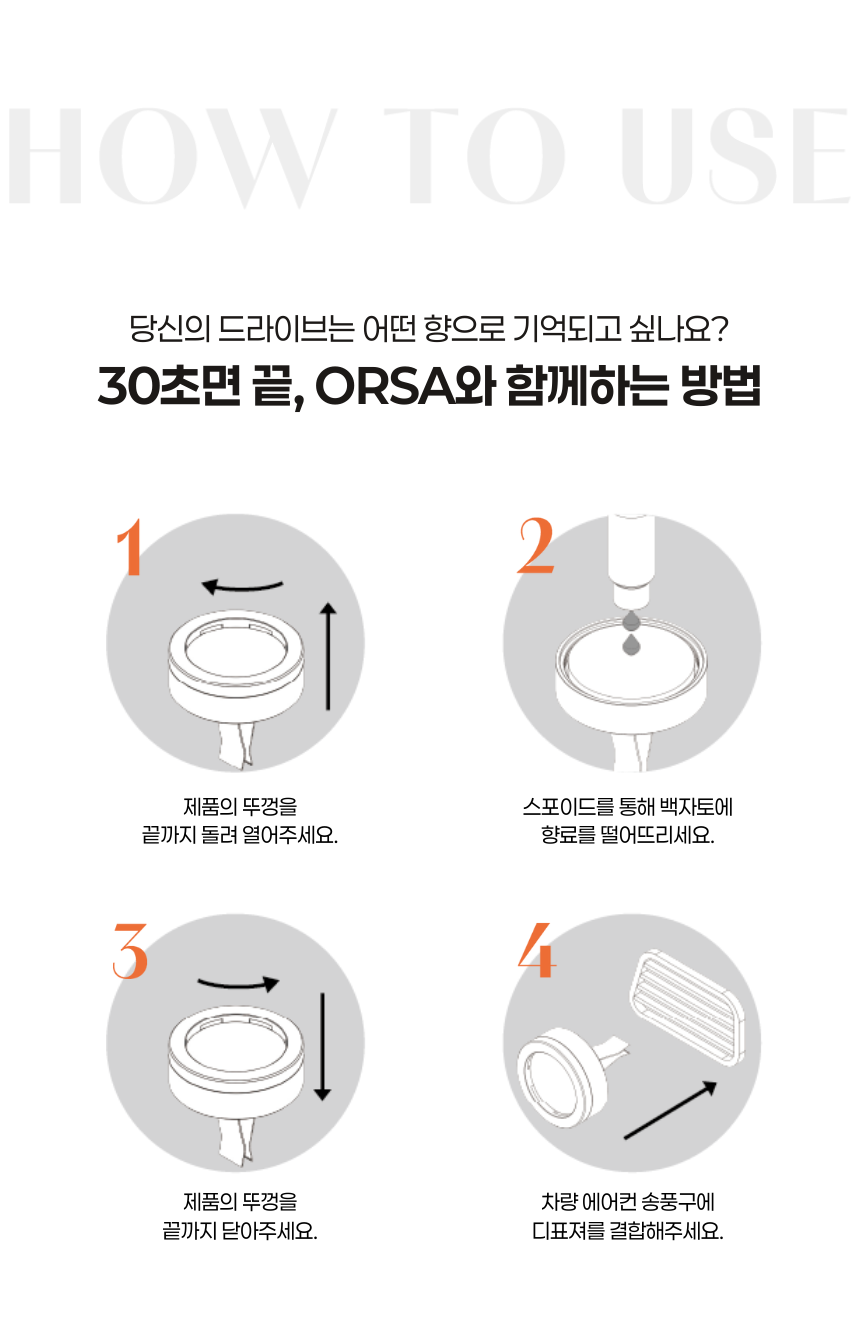 HOW TO USE

당신의 드라이브는 어떤 향으로 기억되고 싶나요?

30초면 끝, ORSA와 함께하는 방법

1

제품의 뚜껑을
끝까지 돌려 열어주세요.

2

스포이드를 통해 백자토에
향료를 떨어뜨리세요.

3

제품의 뚜껑을
끝까지 닫아주세요.

4

차량 에어컨 송풍구에
디퓨져를 결합해주세요.