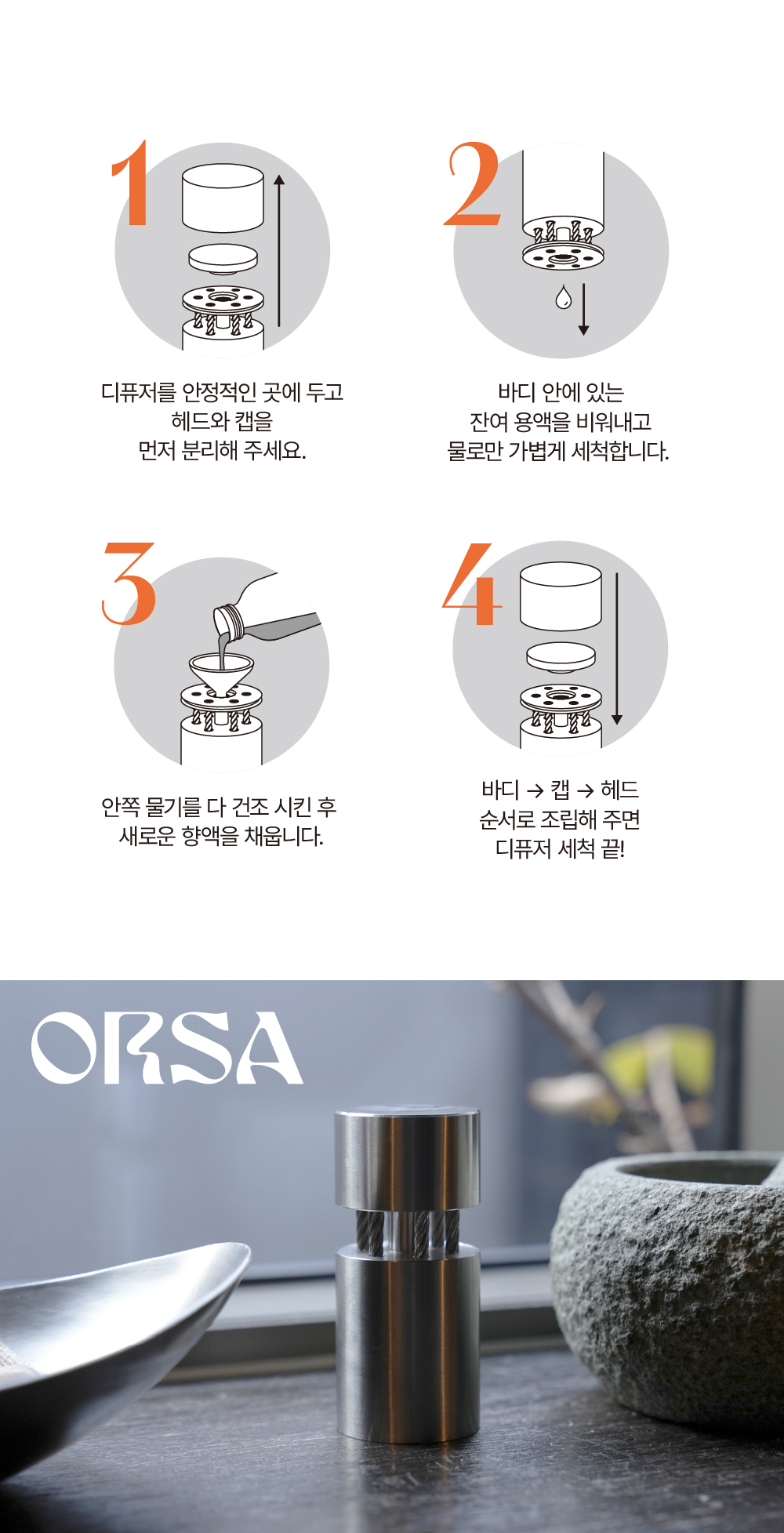 1

디퓨저를 안정적인 곳에 두고
헤드와 캡을
먼저 분리해 주세요.

2

바디 안에 있는
잔여 용액을 비워내고
물로만 가볍게 세척합니다.

3

안쪽 물기를 다 건조 시킨 후
새로운 향액을 채웁니다.

4

바디 → 캡 → 헤드
순서로 조립해 주면
디퓨저 세척 끝!

ORSA