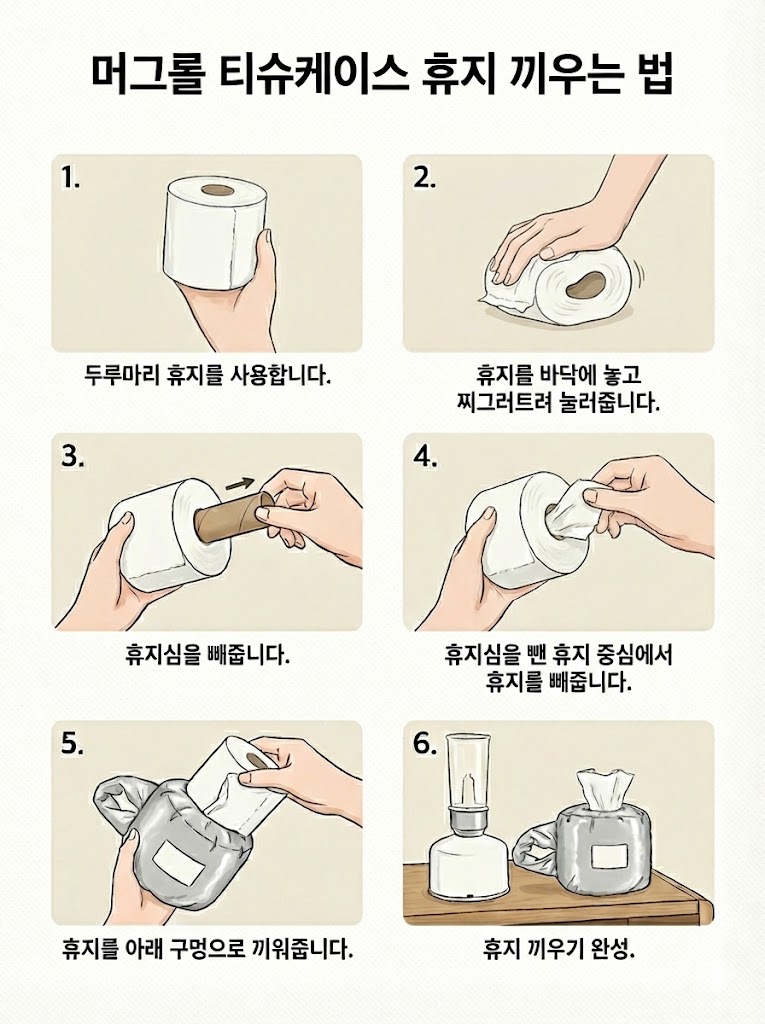 머그롤 티슈케이스 휴지 끼우는 법

1.

두루마리 휴지를 사용합니다.

2.

휴지를 바닥에 놓고 찌그러트려 눌러줍니다.

3.

휴지심을 빼줍니다.

4.

휴지심을 뺀 휴지 중심에서 휴지를 빼줍니다.

5.

휴지를 아래 구멍으로 끼워줍니다.

6.

휴지 끼우기 완성.