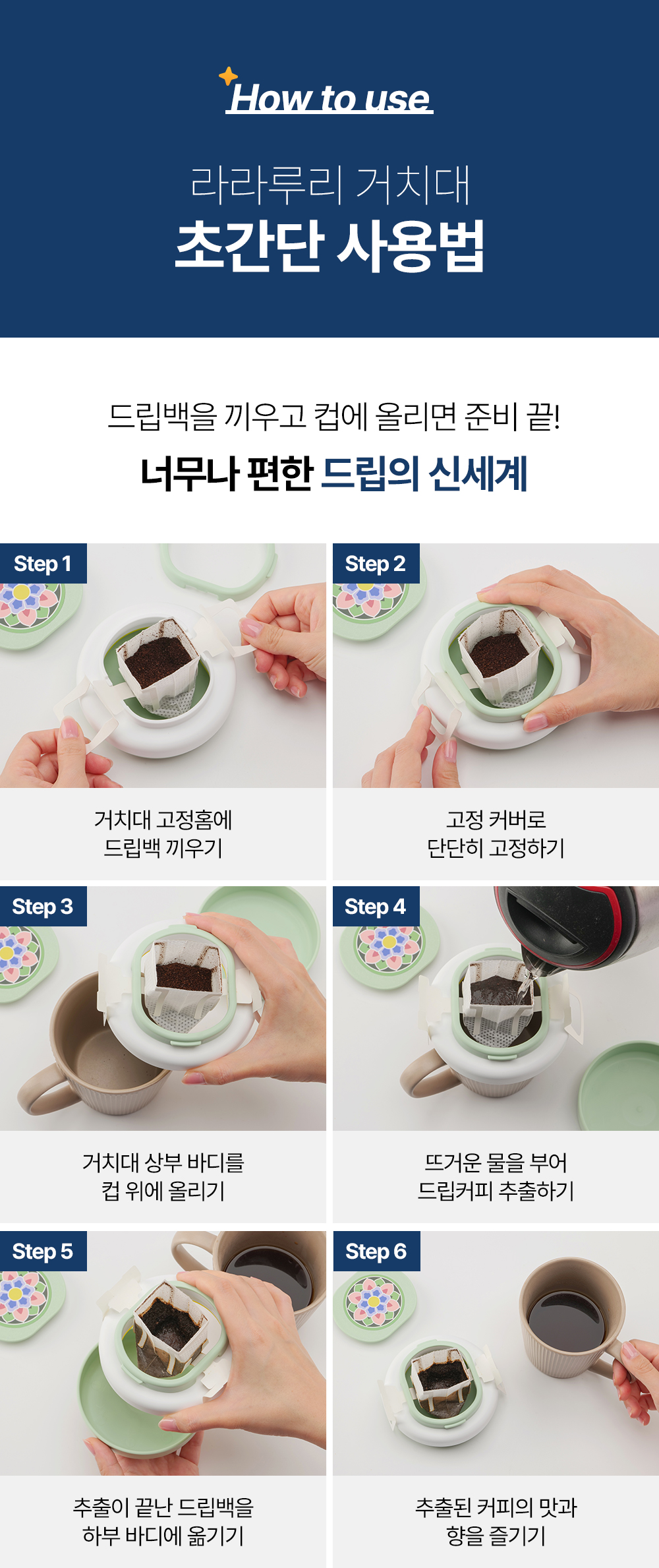 How to use

라라루리 거치대
초간단 사용법

드립백을 끼우고 컵에 올리면 준비 끝!
너무나 편한 드립의 신세계

Step 1
거치대 고정홈에 드립백 끼우기

Step 2
고정 커버로 단단히 고정하기

Step 3
거치대 상부 바디를 컵 위에 올리기

Step 4
뜨거운 물을 부어 드립커피 추출하기

Step 5
추출이 끝난 드립백을 하부 바디에 옮기기

Step 6
추출된 커피의 맛과 향을 즐기기