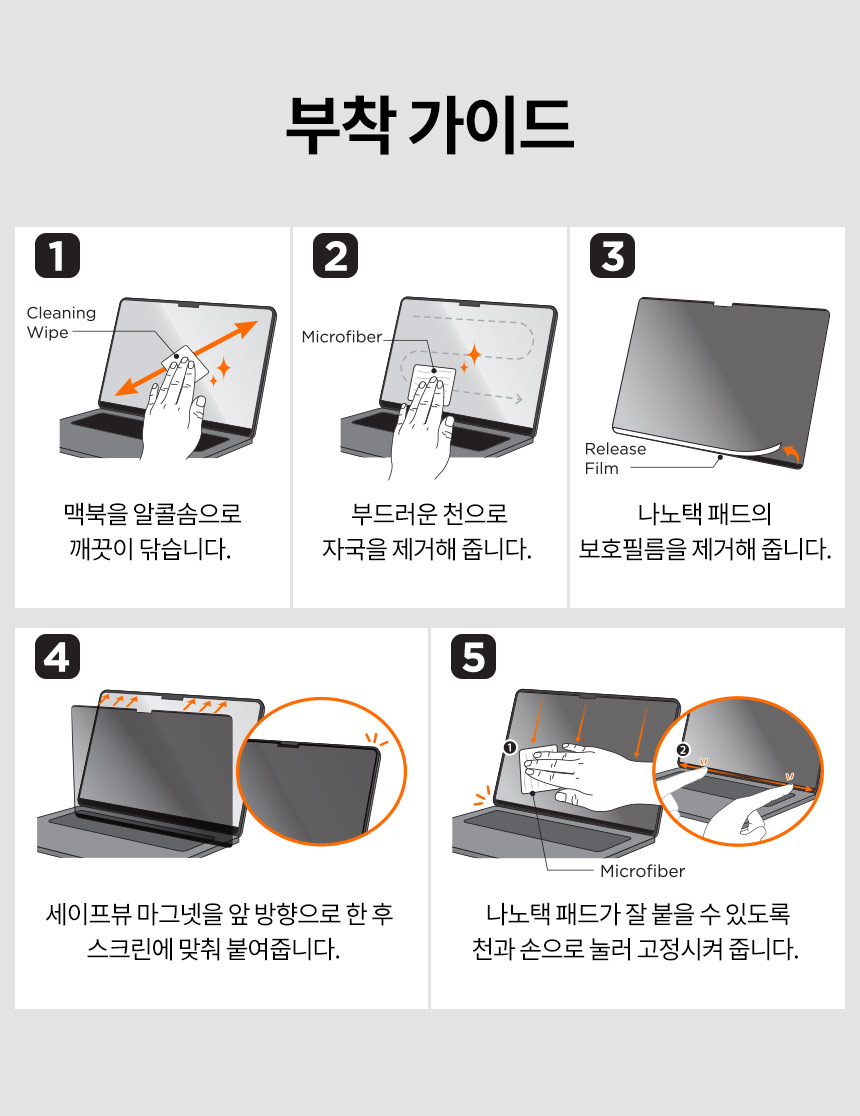 부착 가이드

1

Cleaning Wipe

맥북을 알콜솜으로 깨끗이 닦습니다.

2

Microfiber

부드러운 천으로 자국을 제거해 줍니다.

3

Release Film

나노택 패드의 보호필름을 제거해 줍니다.

4

세이프뷰 마그넷을 앞 방향으로 한 후 스크린에 맞춰 붙여줍니다.

5

1

2

Microfiber

나노택 패드가 잘 붙을 수 있도록 천과 손으로 눌러 고정시켜 줍니다.