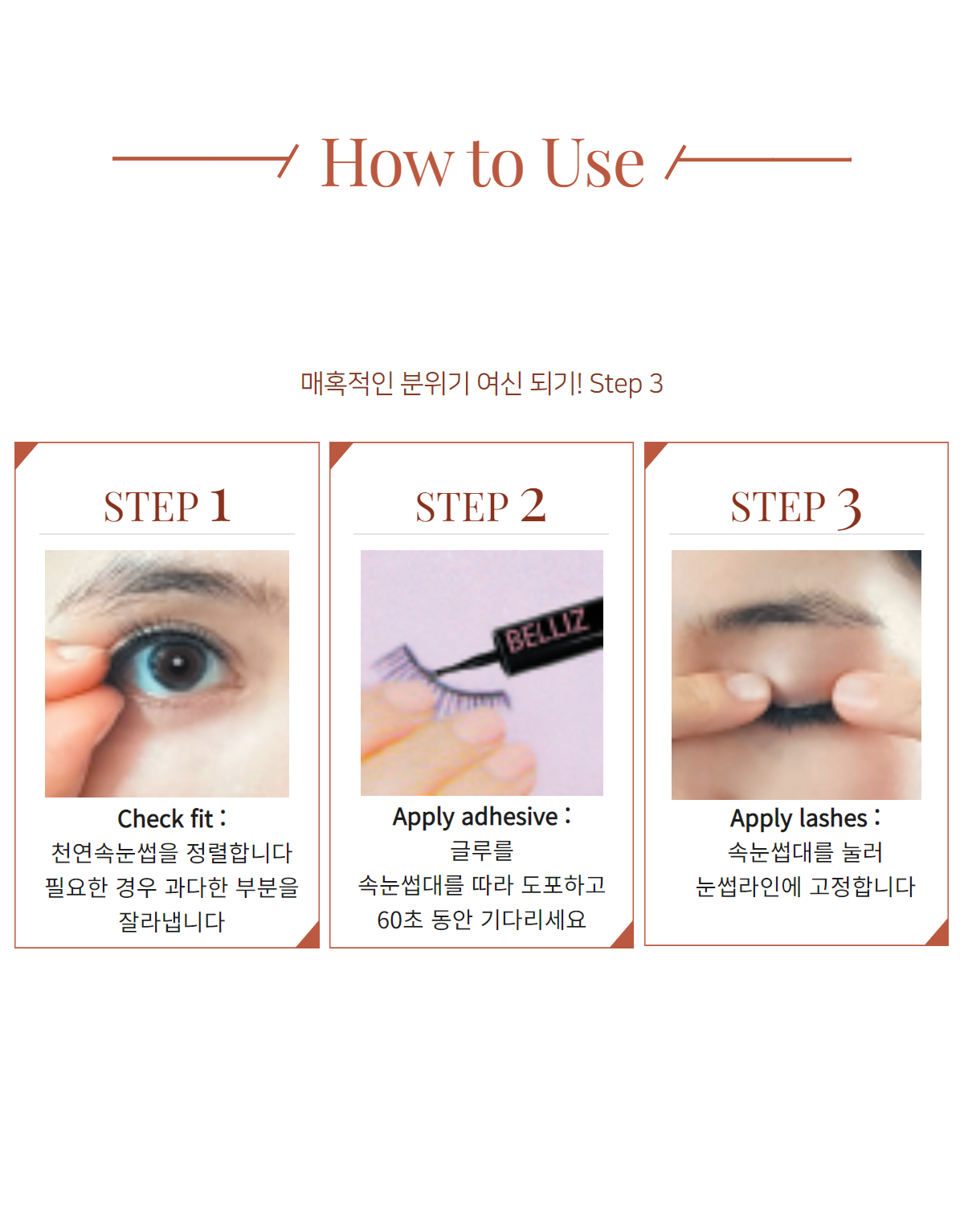 How to Use

매혹적인 분위기 여신 되기! Step 3

STEP 1

Check fit :
천연속눈썹을 정렬합니다
필요한 경우 과다한 부분을
잘라냅니다

STEP 2

BELLIZ

Apply adhesive :
글루를
속눈썹대를 따라 도포하고
60초 동안 기다리세요

STEP 3

Apply lashes :
속눈썹대를 눌러
눈썹라인에 고정합니다